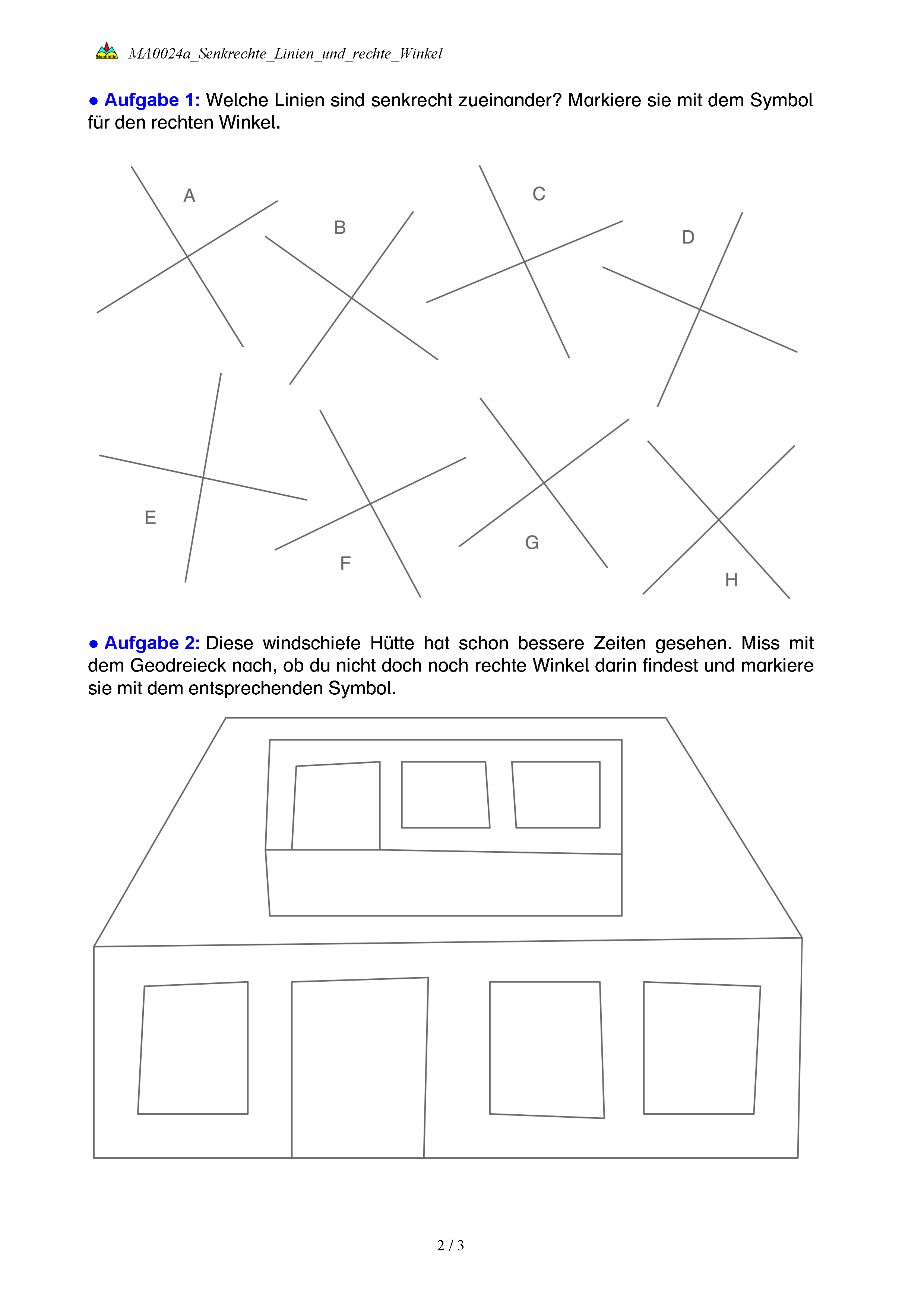 Nachhilfe MA0024a_Senkrechte_Linien_und_rechte_Winkel

● Aufgabe 1: Welche Linien sind senkrecht zueinander? Markiere sie mit dem Symbol für den rechten Winkel.

A

B

C

D

E

F

G

H

● Aufgabe 2: Diese windschiefe Hütte hat schon bessere Zeiten gesehen. Miss mit dem Geodreieck nach, ob du nicht doch noch rechte Winkel darin findest und markiere sie mit dem entsprechenden Symbol.

2 / 3