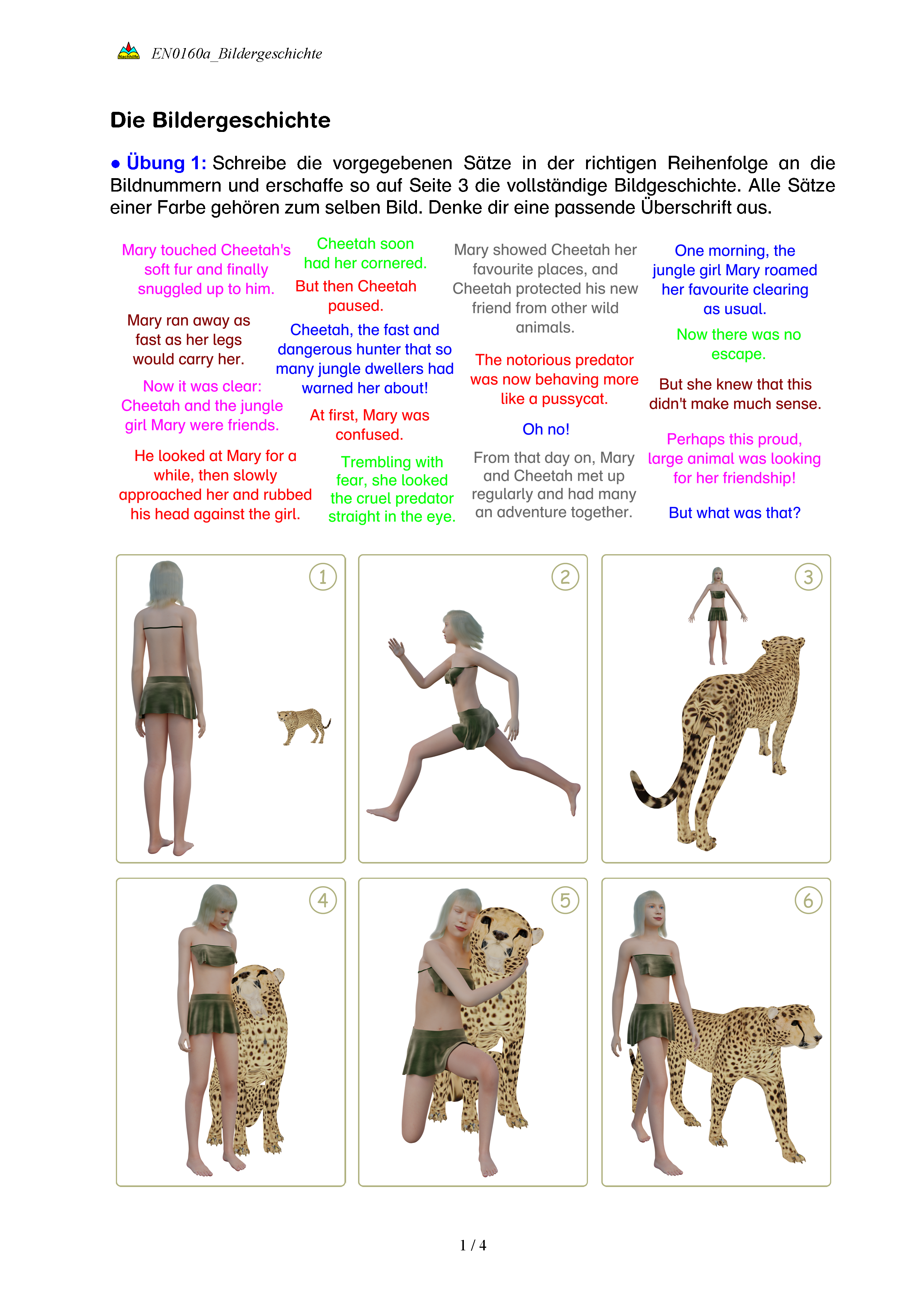 Nachhilfe EN0160a_Bildergeschichte

Die Bildergeschichte

● Übung 1: Schreibe die vorgegebenen Sätze in der richtigen Reihenfolge an die Bildnummern und erschaffe so auf Seite 3 die vollständige Bildgeschichte. Alle Sätze einer Farbe gehören zum selben Bild. Denke dir eine passende Überschrift aus.

Mary touched Cheetah's soft fur and finally snuggled up to him.

Mary ran away as fast as her legs would carry her.

Now it was clear: Cheetah and the jungle girl Mary were friends.

He looked at Mary for a while, then slowly approached her and rubbed his head against the girl.

Cheetah soon had her cornered.

But then Cheetah paused.

Cheetah, the fast and dangerous hunter that so many jungle dwellers had warned her about!

At first, Mary was confused.

Trembling with fear, she looked the cruel predator straight in the eye.

Mary showed Cheetah her favourite places, and Cheetah protected his new friend from other wild animals.

The notorious predator was now behaving more like a pussycat.

Oh no!

From that day on, Mary and Cheetah met up regularly and had many an adventure together.

One morning, the jungle girl Mary roamed her favourite clearing as usual.

Now there was no escape.

But she knew that this didn't make much sense.

Perhaps this proud, large animal was looking for her friendship!

But what was that?

1

2

3

4

5

6

1 / 4