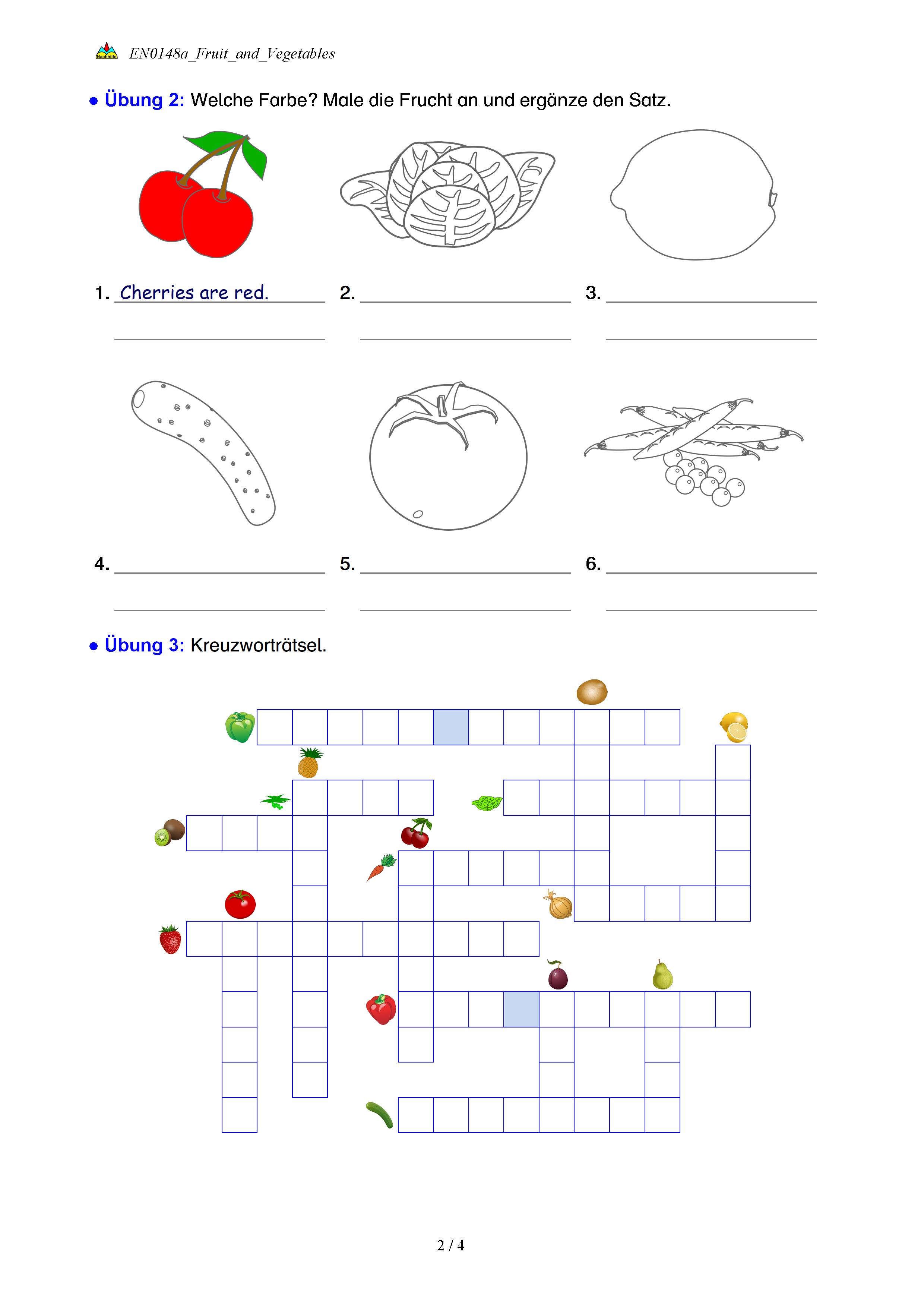 Nachhilfe EN0148a_Fruit_and_Vegetables

• Übung 2: Welche Farbe? Male die Frucht an und ergänze den Satz.

1. Cherries are red.

2.

3.

4.

5.

6.

• Übung 3: Kreuzworträtsel.

2 / 4